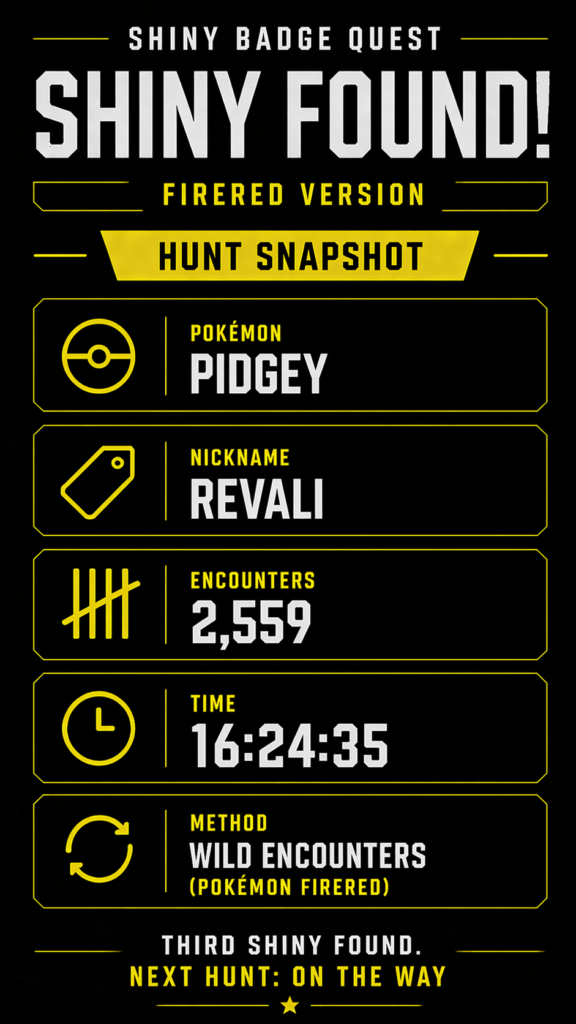 SHINY BADGE QUEST

SHINY FOUND!

FIRERED VERSION

HUNT SNAPSHOT

POKÉMON
PIDGEY

NICKNAME
REVALI

ENCOUNTERS
2,559

TIME
16:24:35

METHOD
WILD ENCOUNTERS
(POKÉMON FIRERED)

THIRD SHINY FOUND.
NEXT HUNT: ON THE WAY