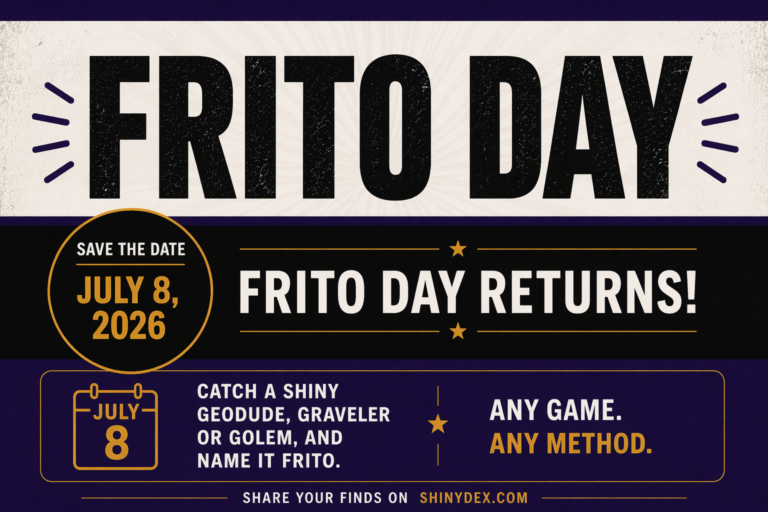 FRITO DAY

SAVE THE DATE
JULY 8, 2026

FRITO DAY RETURNS!

JULY
8

CATCH A SHINY GEODUDE, GRAVELER OR GOLEM, AND NAME IT FRITO.

ANY GAME.
ANY METHOD.

SHARE YOUR FINDS ON SHINYDEX.COM