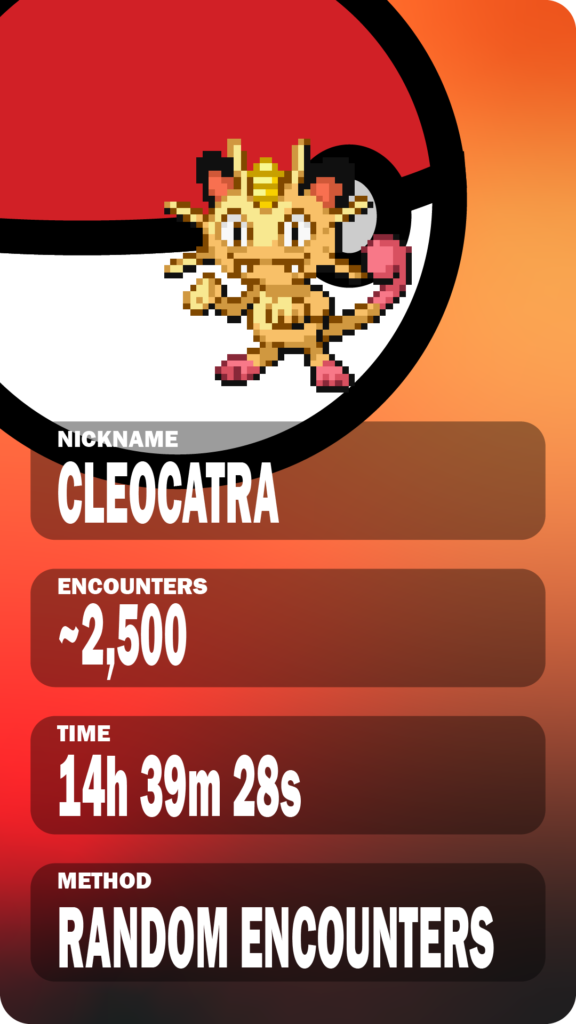 NICKNAME
CLEOCATRA

ENCOUNTERS
~2,500

TIME
14h 39m 28s

METHOD
RANDOM ENCOUNTERS